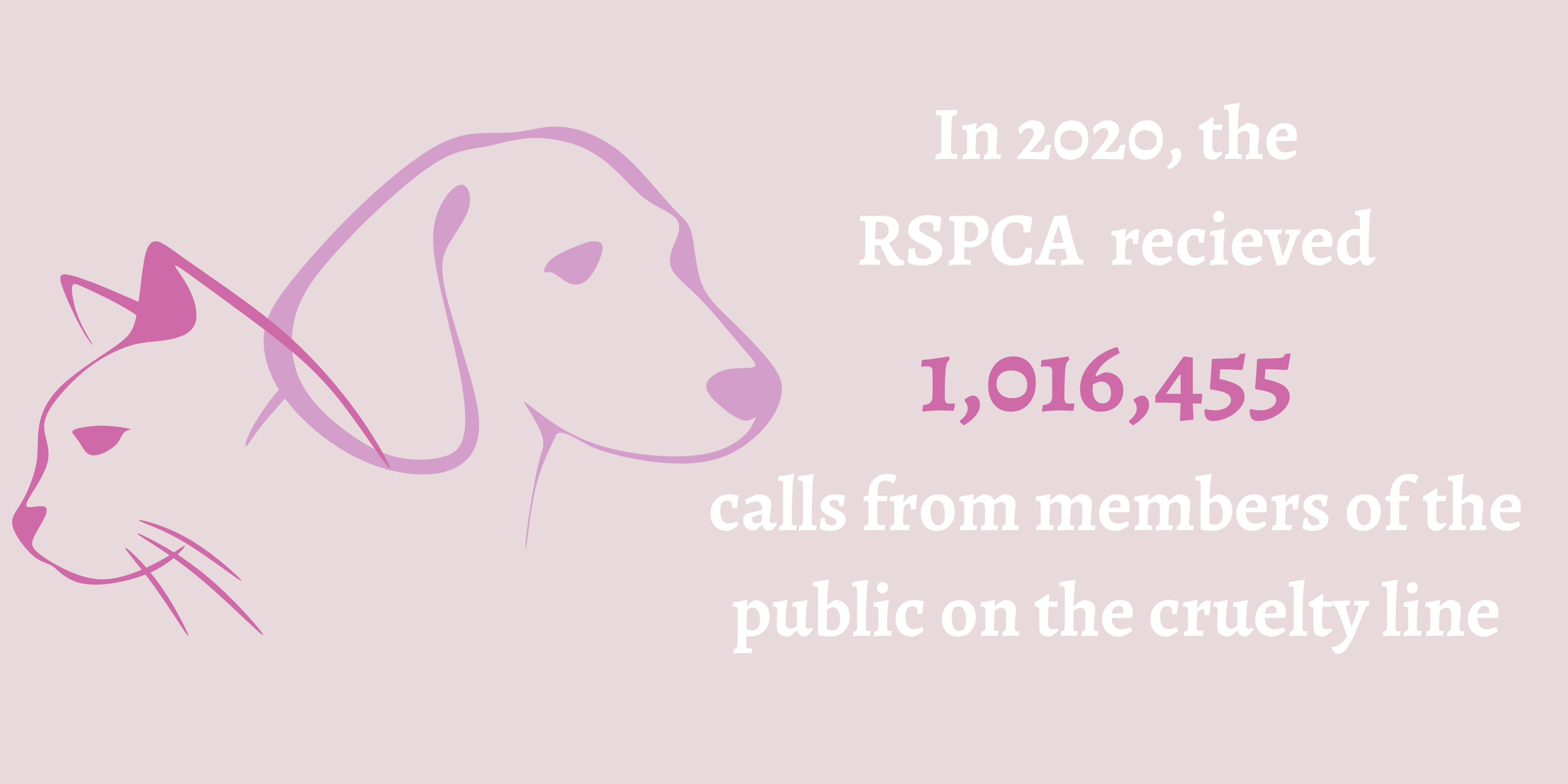 In 2020, the RSPCA recieved

1,016,455

calls from members of the public on the cruelty line